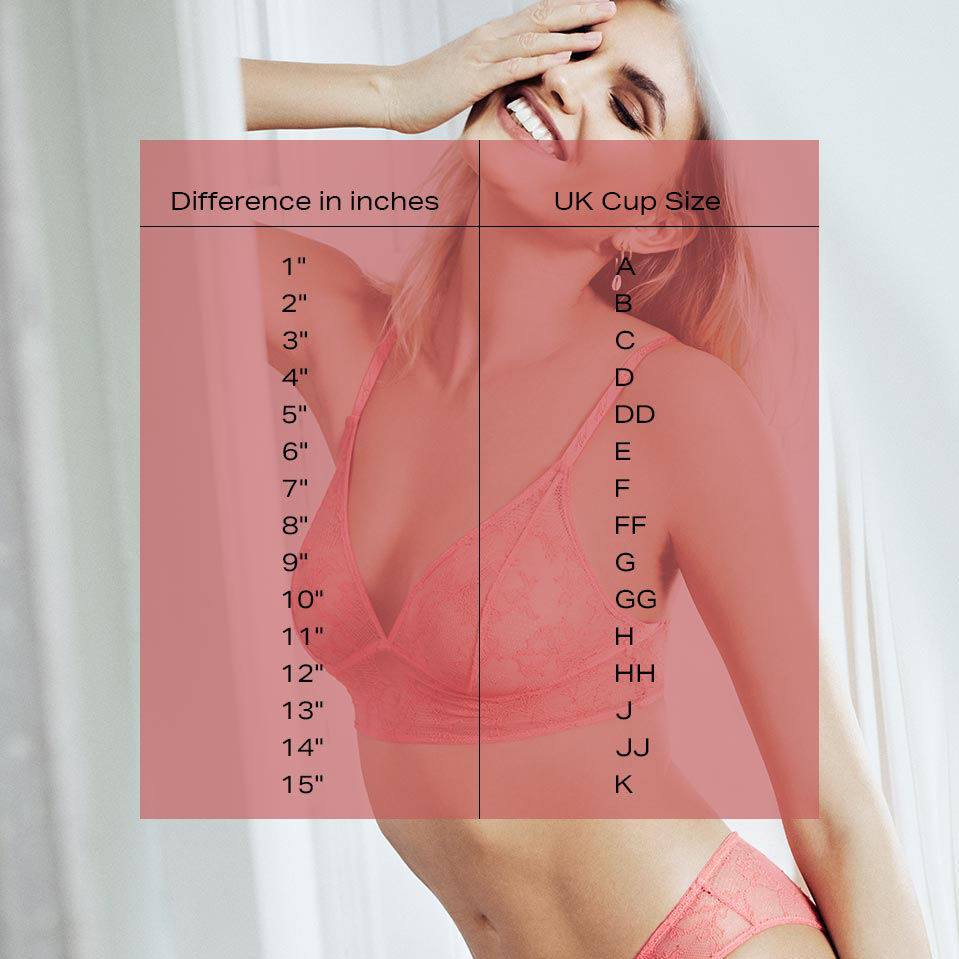 | Difference in inches | UK Cup Size |
|---|---|
| 1" | A |
| 2" | B |
| 3" | C |
| 4" | D |
| 5" | DD |
| 6" | E |
| 7" | F |
| 8" | FF |
| 9" | G |
| 10" | GG |
| 11" | H |
| 12" | HH |
| 13" | J |
| 14" | JJ |
| 15" | K |