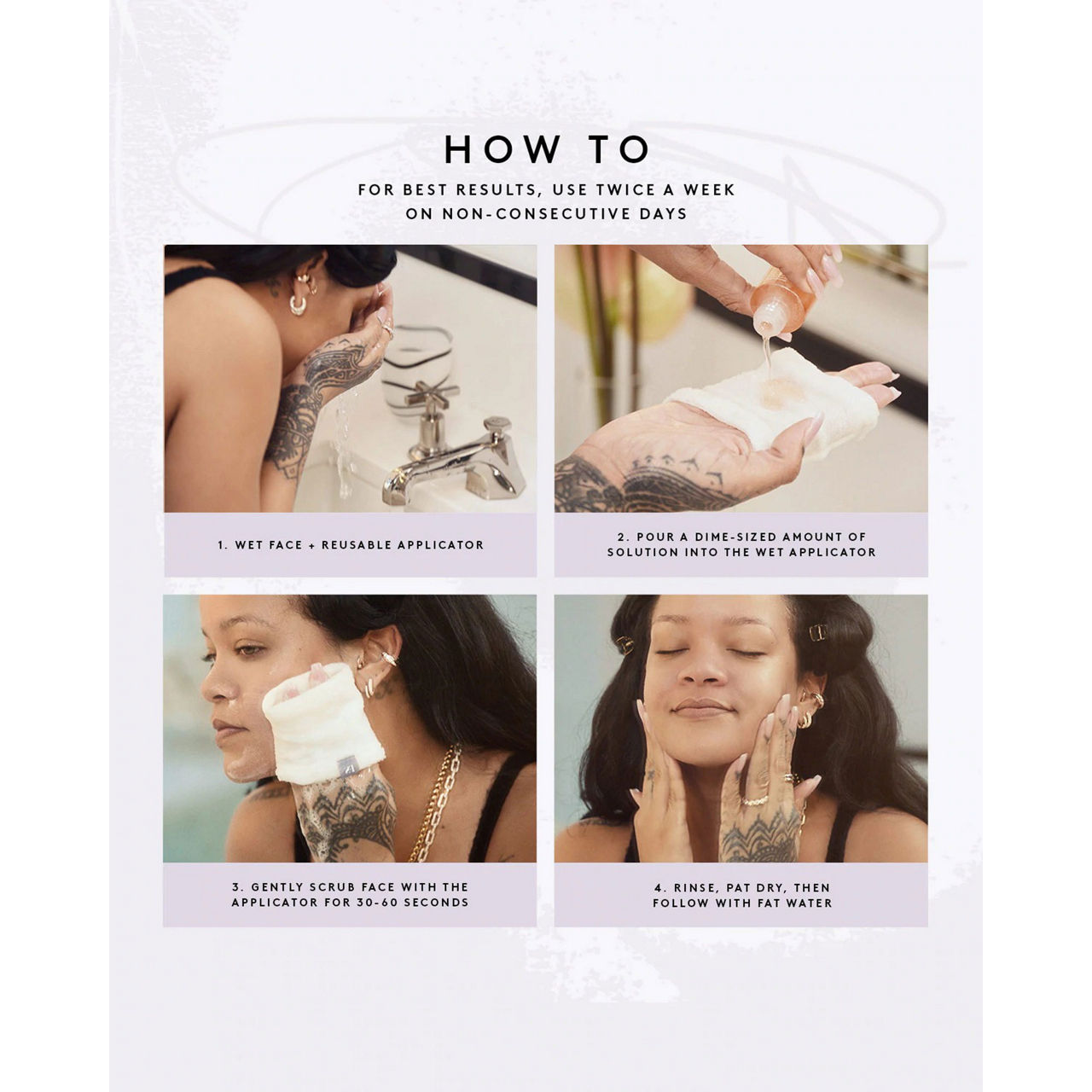 HOW TO

FOR BEST RESULTS, USE TWICE A WEEK ON NON-CONSECUTIVE DAYS

1. WET FACE + REUSABLE APPLICATOR

2. POUR A DIME-SIZED AMOUNT OF SOLUTION INTO THE WET APPLICATOR

3. GENTLY SCRUB FACE WITH THE APPLICATOR FOR 30-60 SECONDS

4. RINSE, PAT DRY, THEN FOLLOW WITH FAT WATER