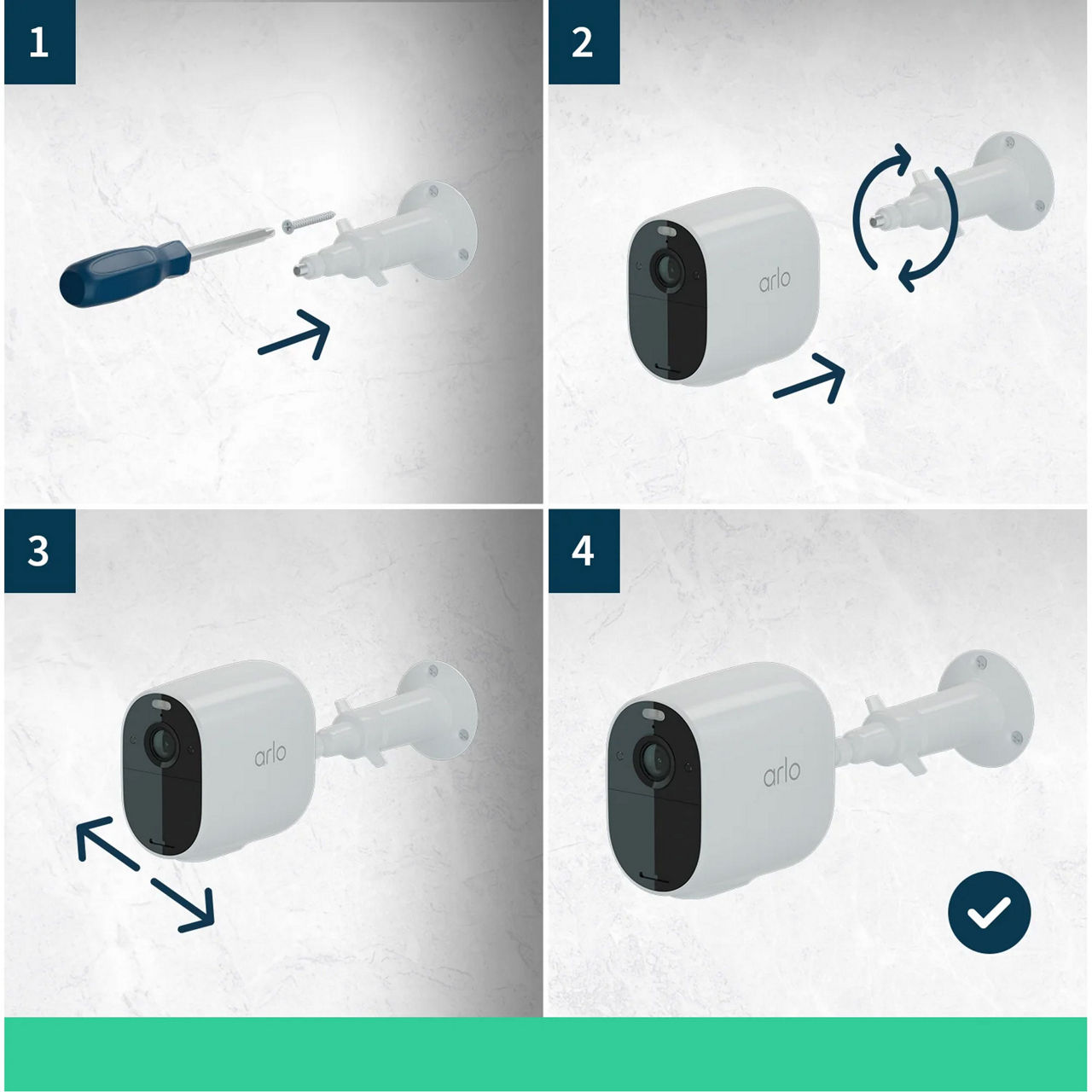 1

2

arlo

3

arlo

4

arlo