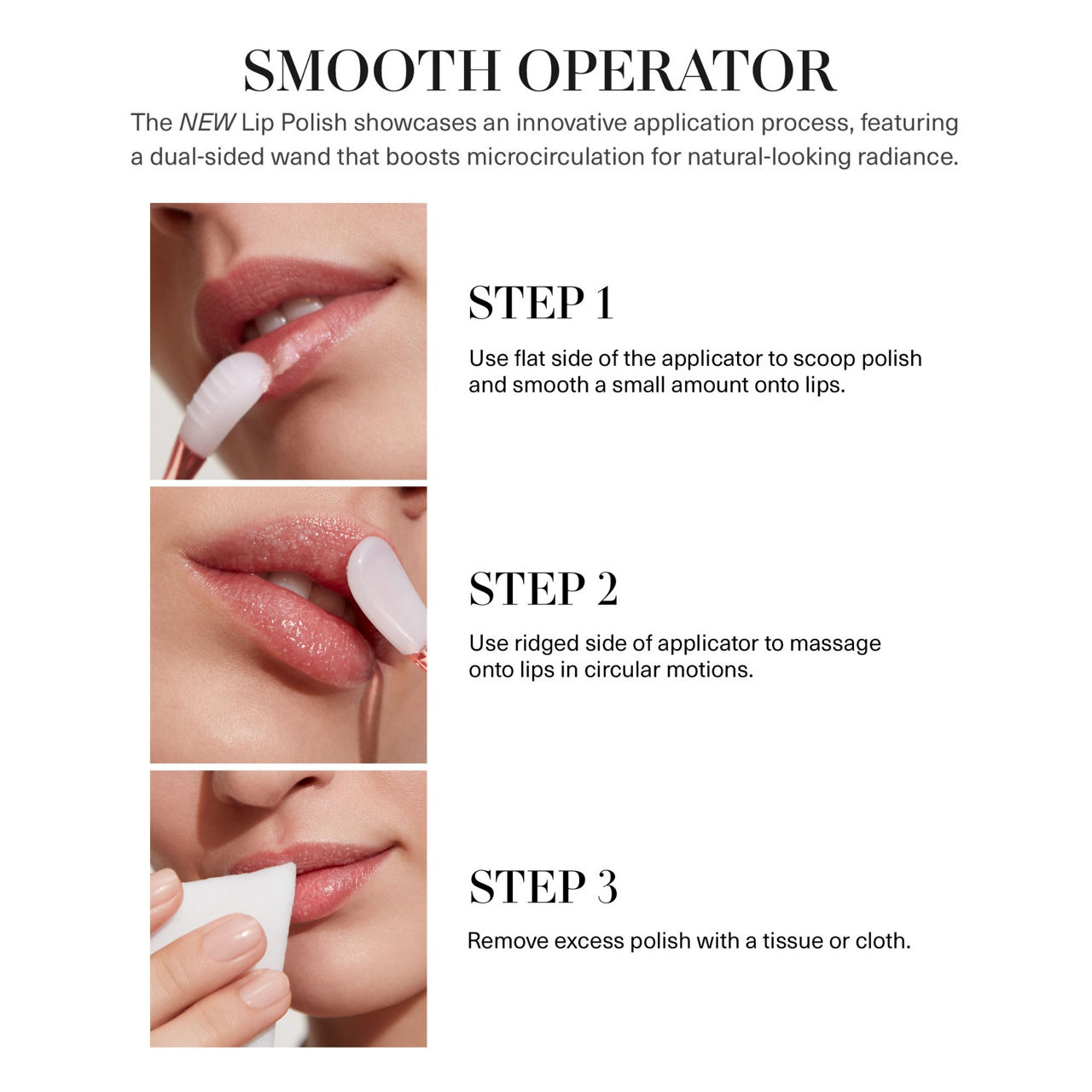 SMOOTH OPERATOR

The NEW Lip Polish showcases an innovative application process, featuring a dual-sided wand that boosts microcirculation for natural-looking radiance.

STEP 1

Use flat side of the applicator to scoop polish and smooth a small amount onto lips.

STEP 2

Use ridged side of applicator to massage onto lips in circular motions.

STEP 3

Remove excess polish with a tissue or cloth.