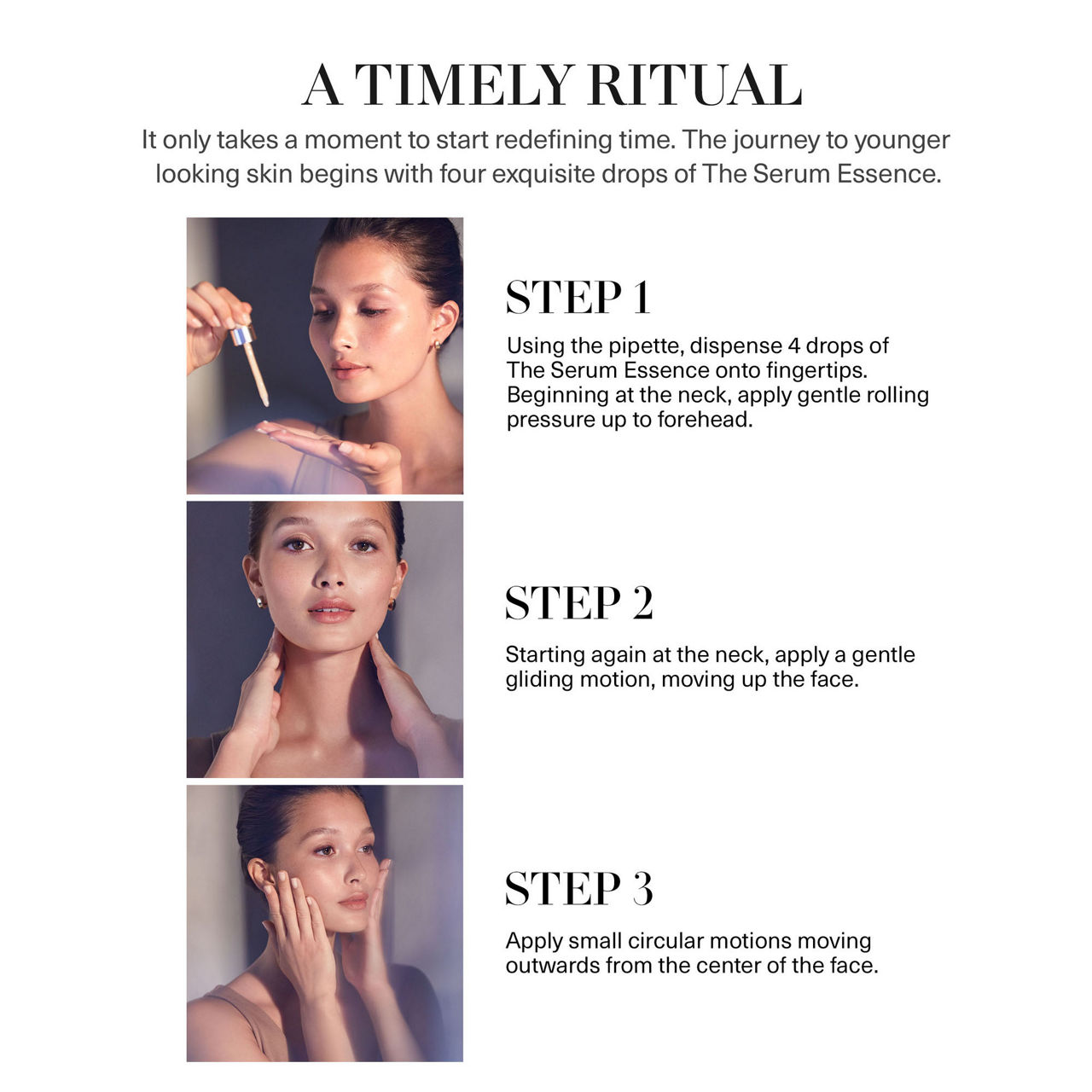 A TIMELY RITUAL

It only takes a moment to start redefining time. The journey to younger looking skin begins with four exquisite drops of The Serum Essence.

STEP 1

Using the pipette, dispense 4 drops of The Serum Essence onto fingertips. Beginning at the neck, apply gentle rolling pressure up to forehead.

STEP 2

Starting again at the neck, apply a gentle gliding motion, moving up the face.

STEP 3

Apply small circular motions moving outwards from the center of the face.